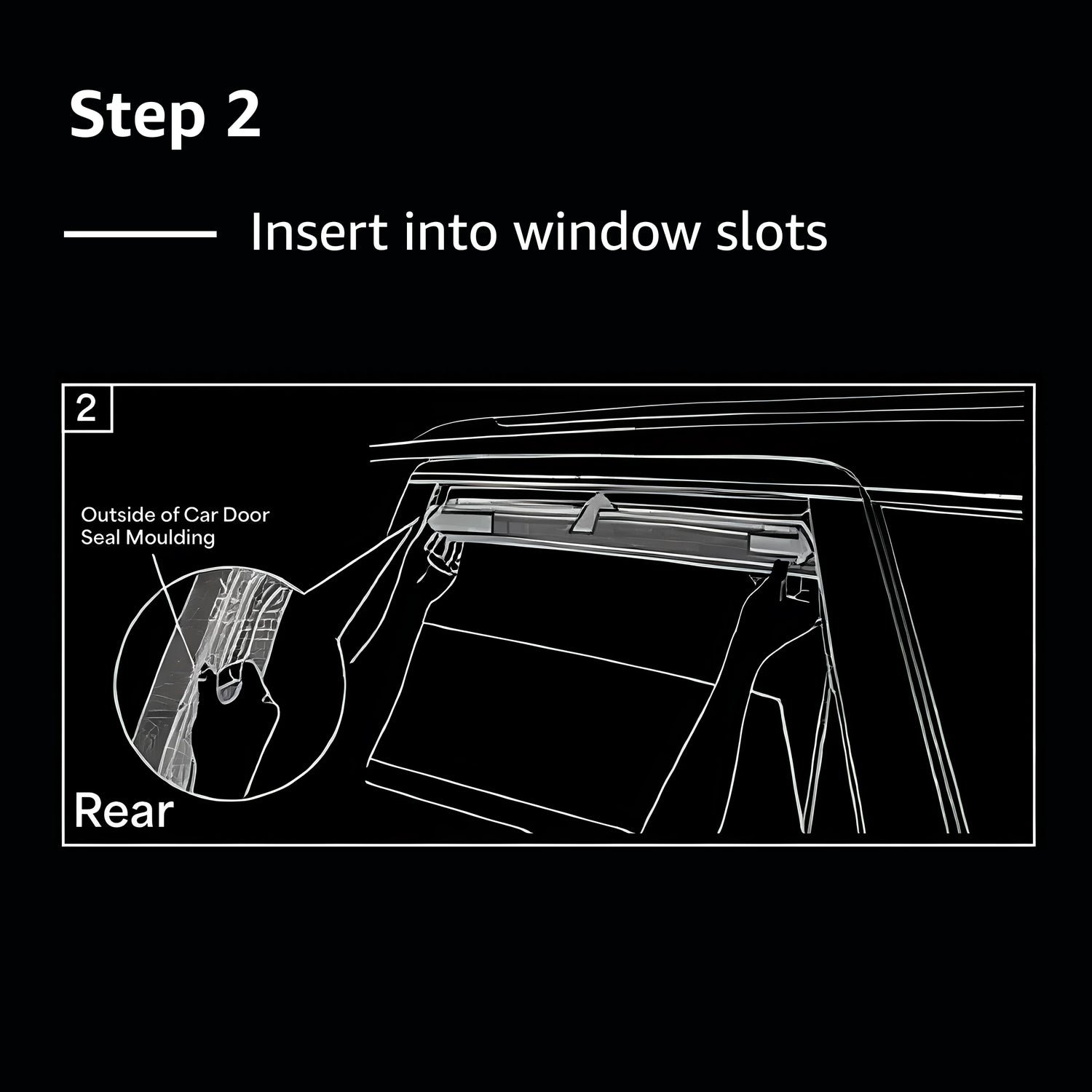 Step 2

Insert into window slots

2

Outside of Car Door Seal Moulding

Rear